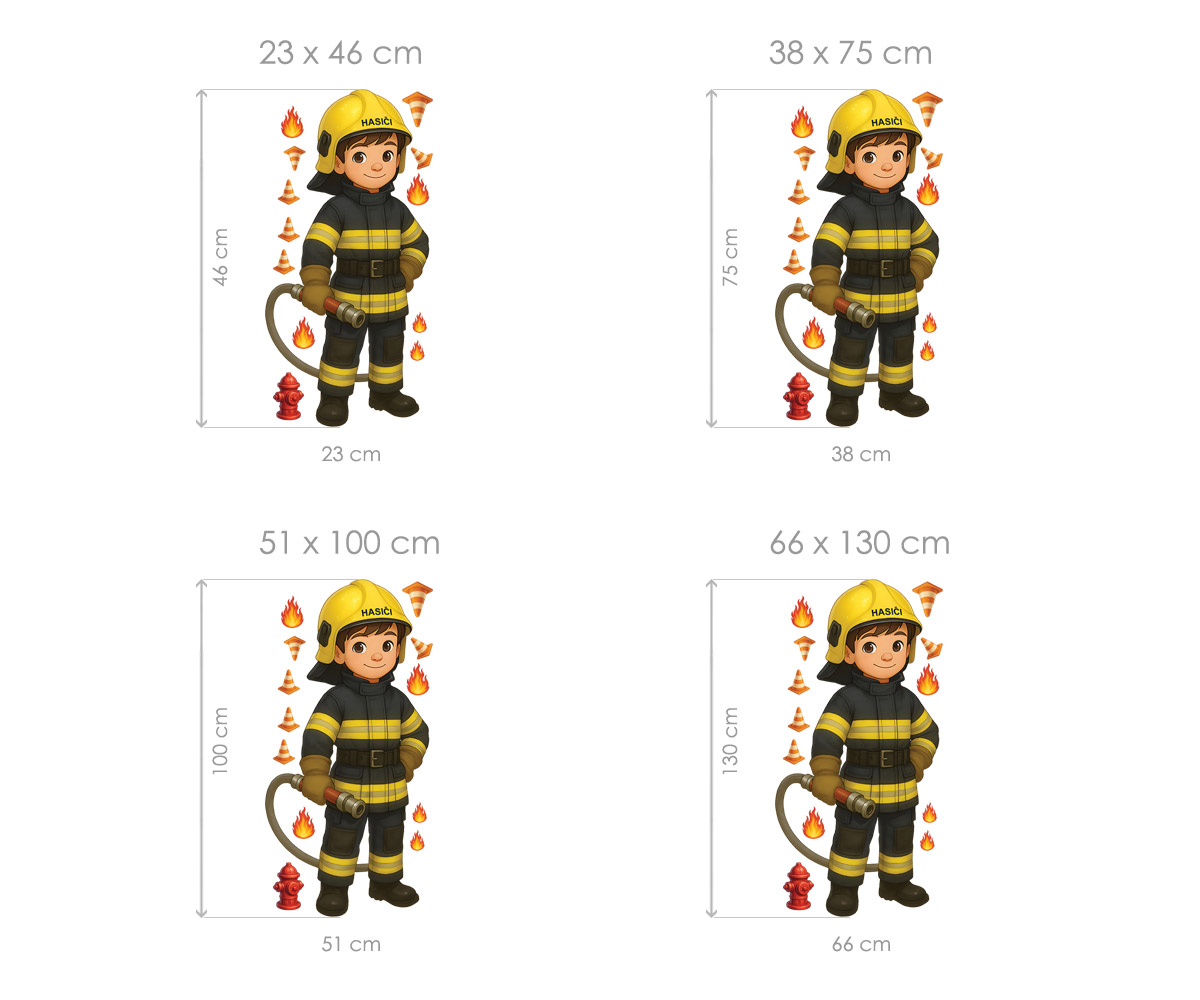 23 x 46 cm

46 cm

HASIČI

23 cm

38 x 75 cm

75 cm

HASIČI

38 cm

51 x 100 cm

100 cm

HASIČI

51 cm

66 x 130 cm

130 cm

HASIČI

66 cm